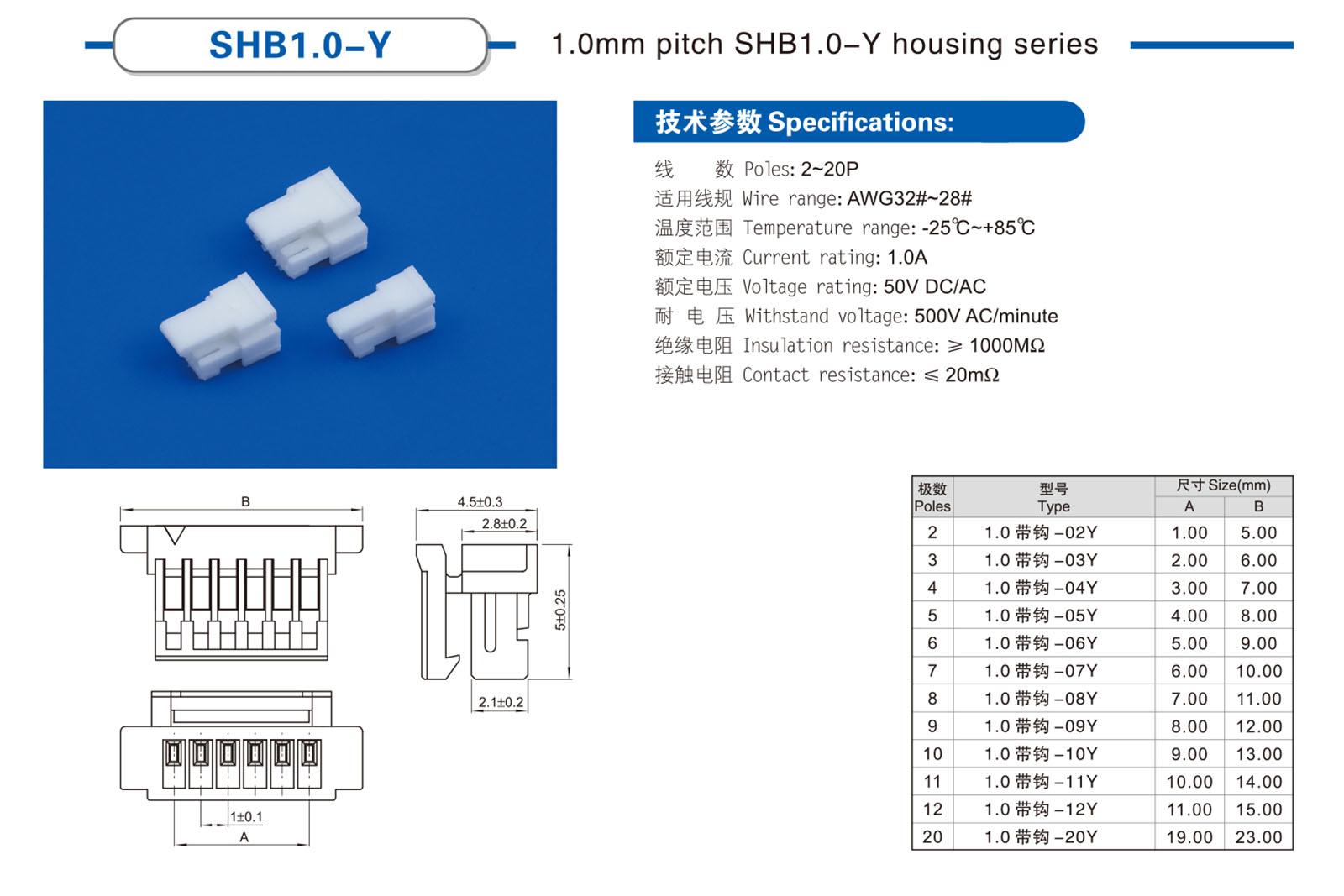 SHB1.0-Y

1.0mm pitch SHB1.0-Y housing series

技术参数 Specifications:

线　　数 Poles: 2~20P
适用线规 Wire range: AWG32#~28#
温度范围 Temperature range: -25℃~+85℃
额定电流 Current rating: 1.0A
额定电压 Voltage rating: 50V DC/AC
耐 电 压 Withstand voltage: 500V AC/minute
绝缘电阻 Insulation resistance: ≥ 1000MΩ
接触电阻 Contact resistance: ≤ 20mΩ

B

4.5±0.3
2.8±0.2
5±0.25
2.1±0.2

1±0.1
A

| 极数 Poles | 型号 Type | 尺寸 Size(mm) A | 尺寸 Size(mm) B |
|---|---|---|---|
| 2 | 1.0 带钩 -02Y | 1.00 | 5.00 |
| 3 | 1.0 带钩 -03Y | 2.00 | 6.00 |
| 4 | 1.0 带钩 -04Y | 3.00 | 7.00 |
| 5 | 1.0 带钩 -05Y | 4.00 | 8.00 |
| 6 | 1.0 带钩 -06Y | 5.00 | 9.00 |
| 7 | 1.0 带钩 -07Y | 6.00 | 10.00 |
| 8 | 1.0 带钩 -08Y | 7.00 | 11.00 |
| 9 | 1.0 带钩 -09Y | 8.00 | 12.00 |
| 10 | 1.0 带钩 -10Y | 9.00 | 13.00 |
| 11 | 1.0 带钩 -11Y | 10.00 | 14.00 |
| 12 | 1.0 带钩 -12Y | 11.00 | 15.00 |
| 20 | 1.0 带钩 -20Y | 19.00 | 23.00 |