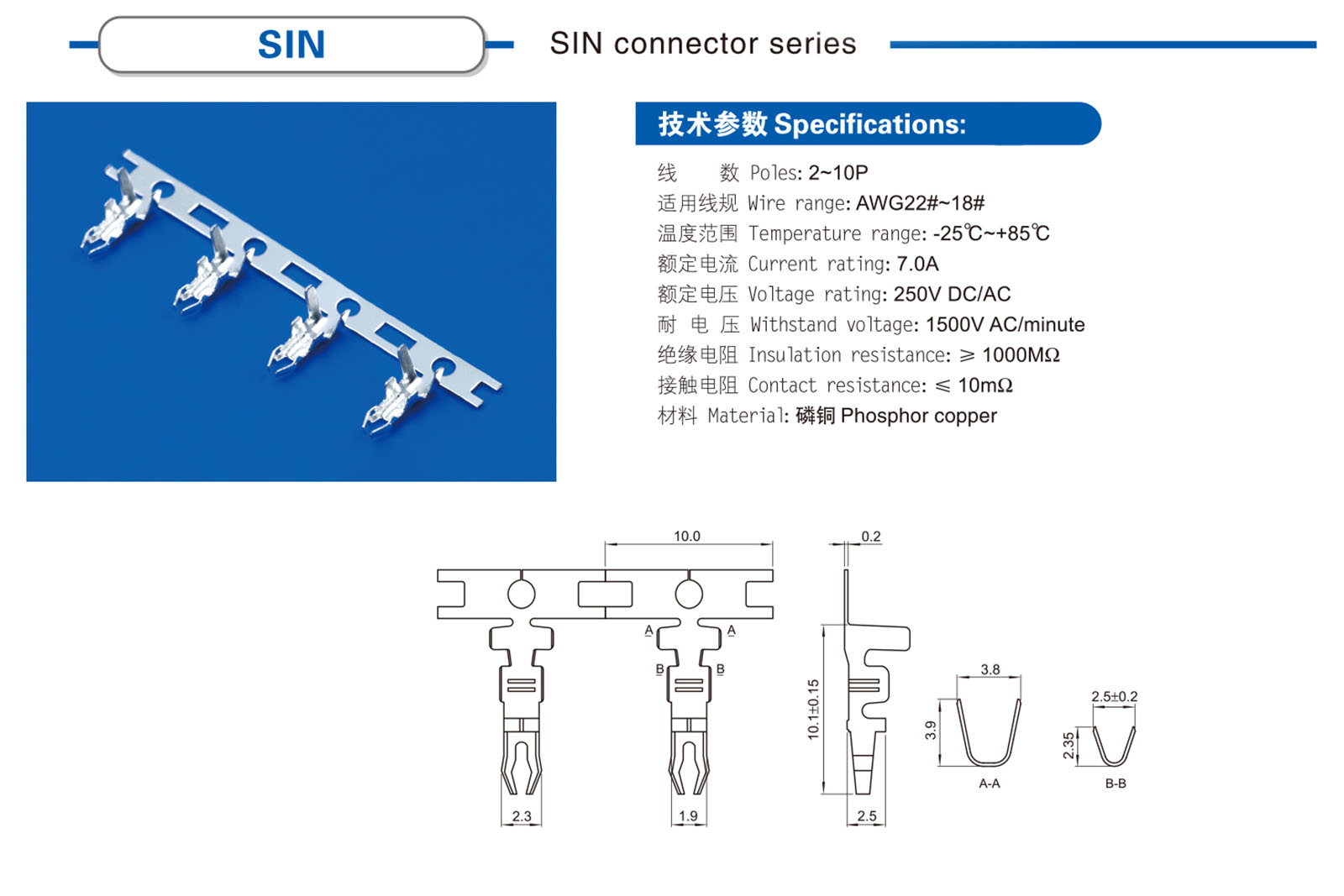 SIN

SIN connector series

技术参数 Specifications:

线 数 Poles: 2~10P
适用线规 Wire range: AWG22#~18#
温度范围 Temperature range: -25℃~+85℃
额定电流 Current rating: 7.0A
额定电压 Voltage rating: 250V DC/AC
耐 电 压 Withstand voltage: 1500V AC/minute
绝缘电阻 Insulation resistance: ≥ 1000MΩ
接触电阻 Contact resistance: ≤ 10mΩ
材料 Material: 磷铜 Phosphor copper

10.0
A A
B B
2.3
1.9
0.2
10.1±0.15
2.5
3.8
3.9
A-A
2.5±0.2
2.35
B-B