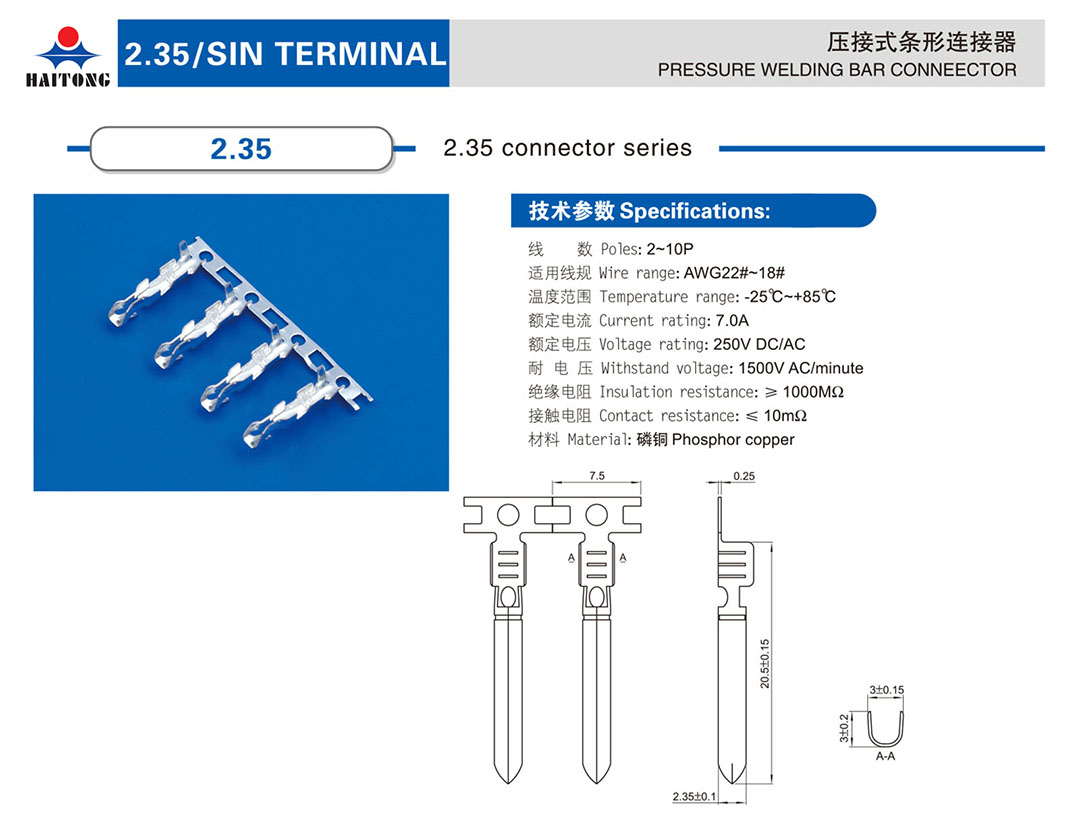 HAITONG

2.35/SIN TERMINAL

压接式条形连接器
PRESSURE WELDING BAR CONNEECTOR

2.35

2.35 connector series

技术参数 Specifications:

线 数 Poles: 2~10P
适用线规 Wire range: AWG22#~18#
温度范围 Temperature range: -25℃~+85℃
额定电流 Current rating: 7.0A
额定电压 Voltage rating: 250V DC/AC
耐 电 压 Withstand voltage: 1500V AC/minute
绝缘电阻 Insulation resistance: ≥ 1000MΩ
接触电阻 Contact resistance: ≤ 10mΩ
材料 Material: 磷铜 Phosphor copper

7.5

A A

0.25

20.5±0.15

2.35±0.1

3±0.15

3±0.2

A-A