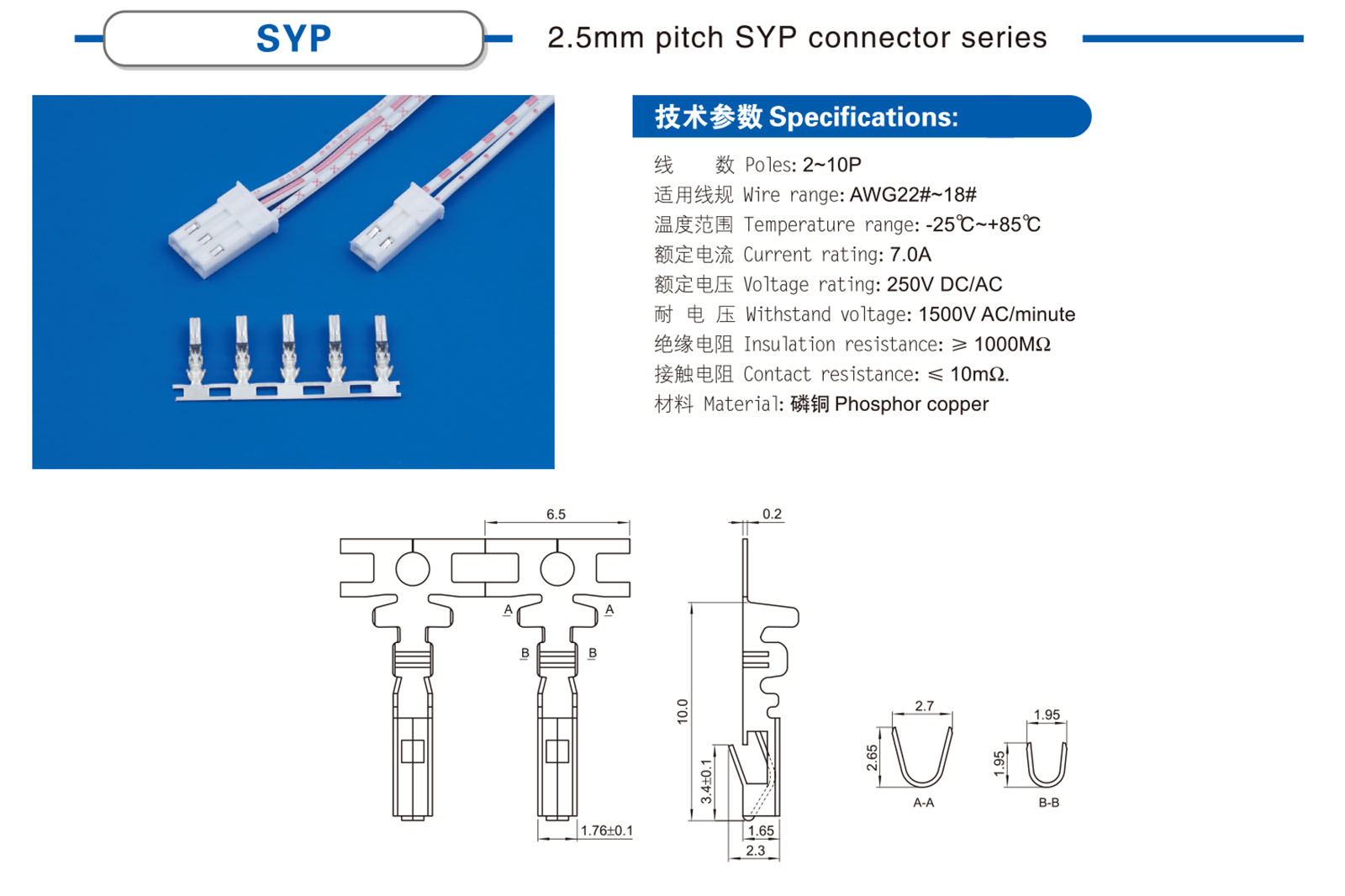 SYP

2.5mm pitch SYP connector series

技术参数 Specifications:

线 数 Poles: 2~10P
适用线规 Wire range: AWG22#~18#
温度范围 Temperature range: -25℃~+85℃
额定电流 Current rating: 7.0A
额定电压 Voltage rating: 250V DC/AC
耐 电 压 Withstand voltage: 1500V AC/minute
绝缘电阻 Insulation resistance: ≥ 1000MΩ
接触电阻 Contact resistance: ≤ 10mΩ.
材料 Material: 磷铜 Phosphor copper

6.5
A
A
B
B
1.76±0.1
0.2
10.0
3.4±0.1
1.65
2.3
2.7
2.65
A-A
1.95
1.95
B-B