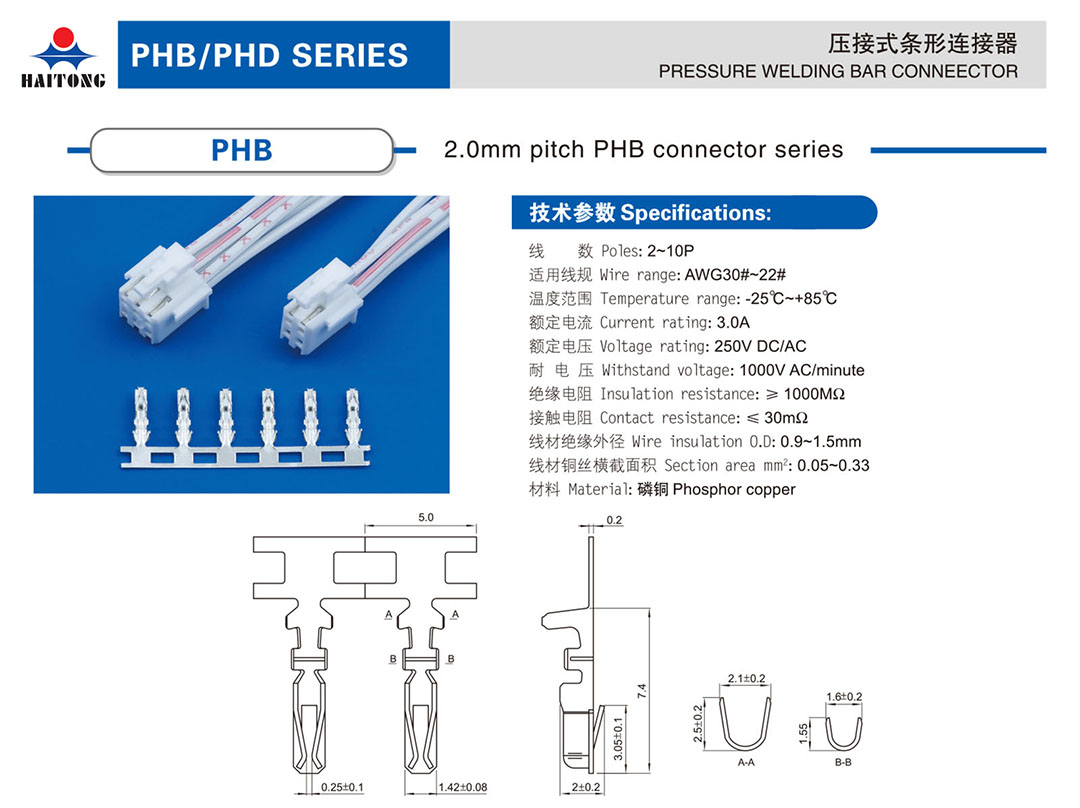 HAITONG

PHB/PHD SERIES

压接式条形连接器
PRESSURE WELDING BAR CONNEECTOR

PHB

2.0mm pitch PHB connector series

技术参数 Specifications:

线 数 Poles: 2~10P
适用线规 Wire range: AWG30#~22#
温度范围 Temperature range: -25℃~+85℃
额定电流 Current rating: 3.0A
额定电压 Voltage rating: 250V DC/AC
耐 电 压 Withstand voltage: 1000V AC/minute
绝缘电阻 Insulation resistance: ≥ 1000MΩ
接触电阻 Contact resistance: ≤ 30mΩ
线材绝缘外径 Wire insulation O.D: 0.9~1.5mm
线材铜丝横截面积 Section area mm²: 0.05~0.33
材料 Material: 磷铜 Phosphor copper

5.0
A A
B B
0.25±0.1
1.42±0.08
0.2
7.4
3.05±0.1
2±0.2
2.1±0.2
2.5±0.2
A-A
1.6±0.2
1.55
B-B