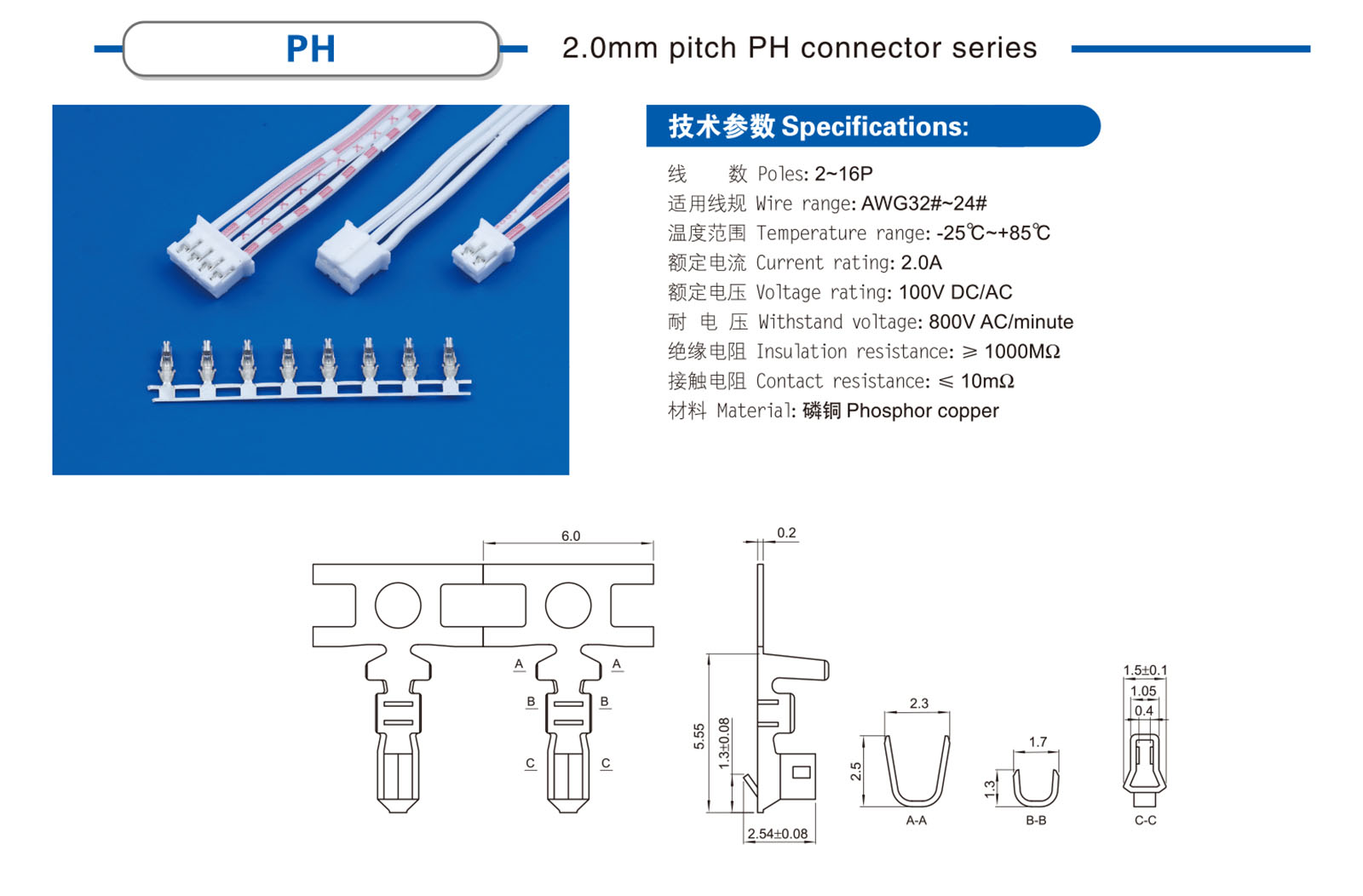 PH

2.0mm pitch PH connector series

技术参数 Specifications:

线　　数 Poles: 2~16P
适用线规 Wire range: AWG32#~24#
温度范围 Temperature range: -25℃~+85℃
额定电流 Current rating: 2.0A
额定电压 Voltage rating: 100V DC/AC
耐 电 压 Withstand voltage: 800V AC/minute
绝缘电阻 Insulation resistance: ≥ 1000MΩ
接触电阻 Contact resistance: ≤ 10mΩ
材料 Material: 磷铜 Phosphor copper

6.0
A A
B B
C C
0.2
5.55
1.3±0.08
2.54±0.08
2.3
2.5
A-A
1.7
1.3
B-B
1.5±0.1
1.05
0.4
C-C