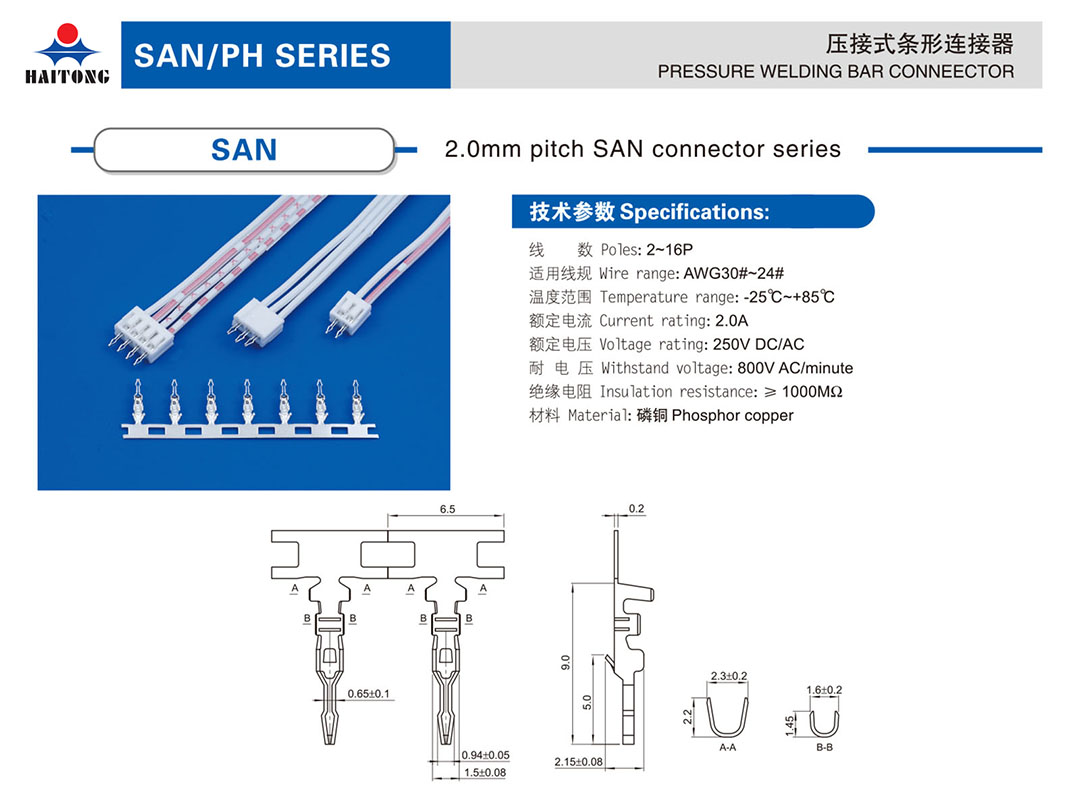 HAITONG

SAN/PH SERIES

压接式条形连接器
PRESSURE WELDING BAR CONNEECTOR

SAN

2.0mm pitch SAN connector series

技术参数 Specifications:

线 数 Poles: 2~16P
适用线规 Wire range: AWG30#~24#
温度范围 Temperature range: -25℃~+85℃
额定电流 Current rating: 2.0A
额定电压 Voltage rating: 250V DC/AC
耐 电 压 Withstand voltage: 800V AC/minute
绝缘电阻 Insulation resistance: ≥ 1000MΩ
材料 Material: 磷铜 Phosphor copper

6.5
A A A A
B B B B
0.65±0.1
0.94±0.05
1.5±0.08
0.2
9.0
5.0
2.15±0.08
2.3±0.2
2.2
A-A
1.6±0.2
1.45
B-B